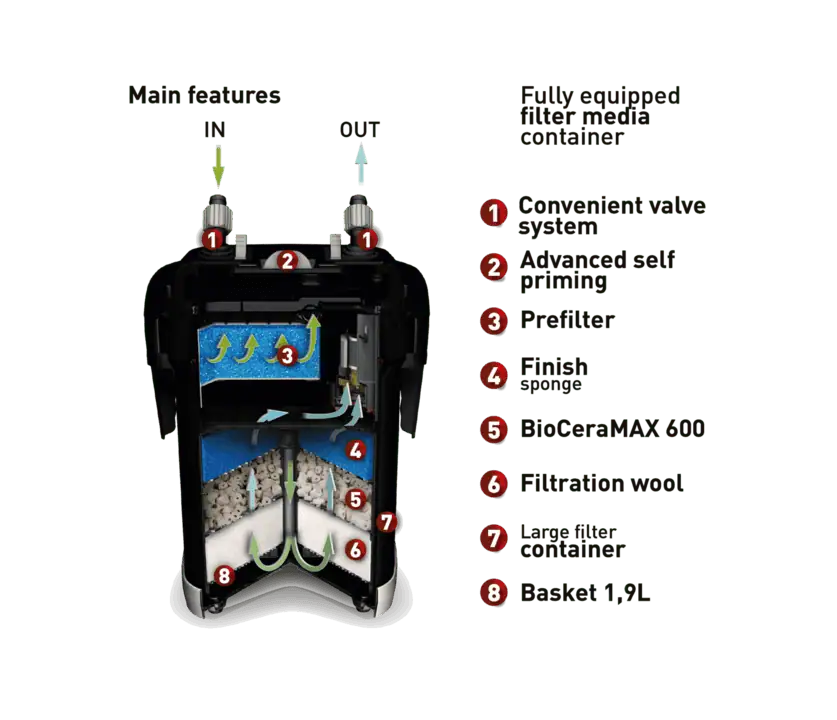 Main features

IN

OUT

1

1

2

3

4

5

7

6

8

Fully equipped filter media container

1 Convenient valve system

2 Advanced self priming

3 Prefilter

4 Finish sponge

5 BioCeraMAX 600

6 Filtration wool

7 Large filter container

8 Basket 1,9L