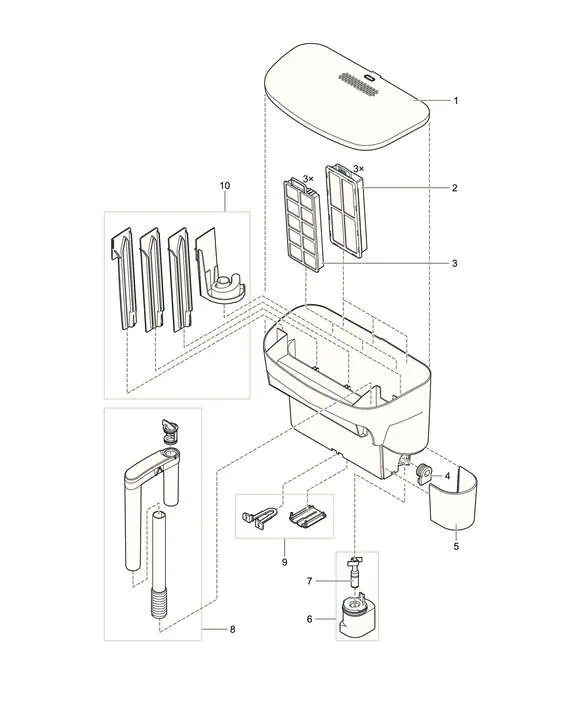 1
3×
3×
2
10
3
4
5
9
7
6
8